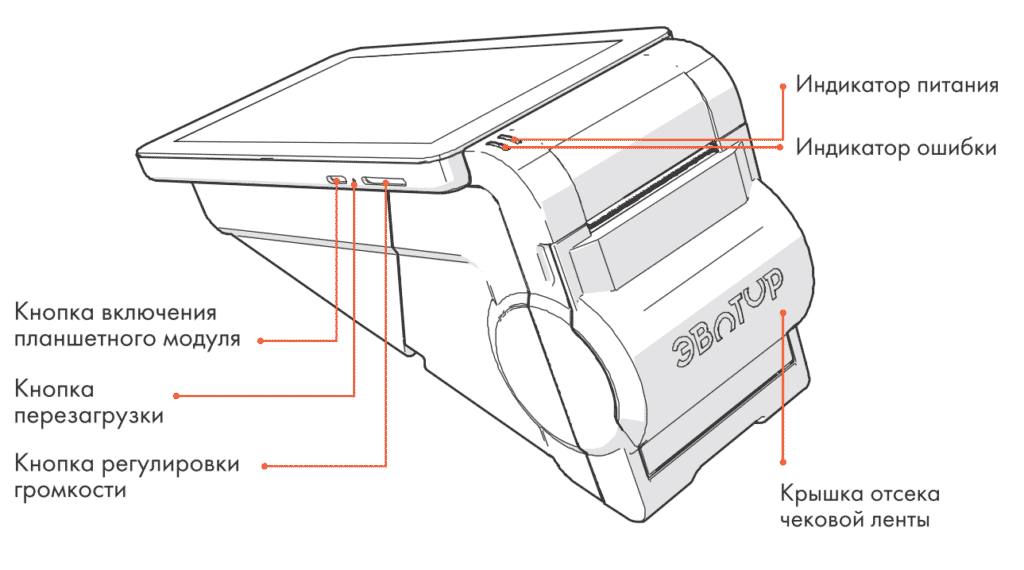 Индикатор питания

Индикатор ошибки

Кнопка включения планшетного модуля

Кнопка перезагрузки

Кнопка регулировки громкости

ЭВОТОР

Крышка отсека чековой ленты